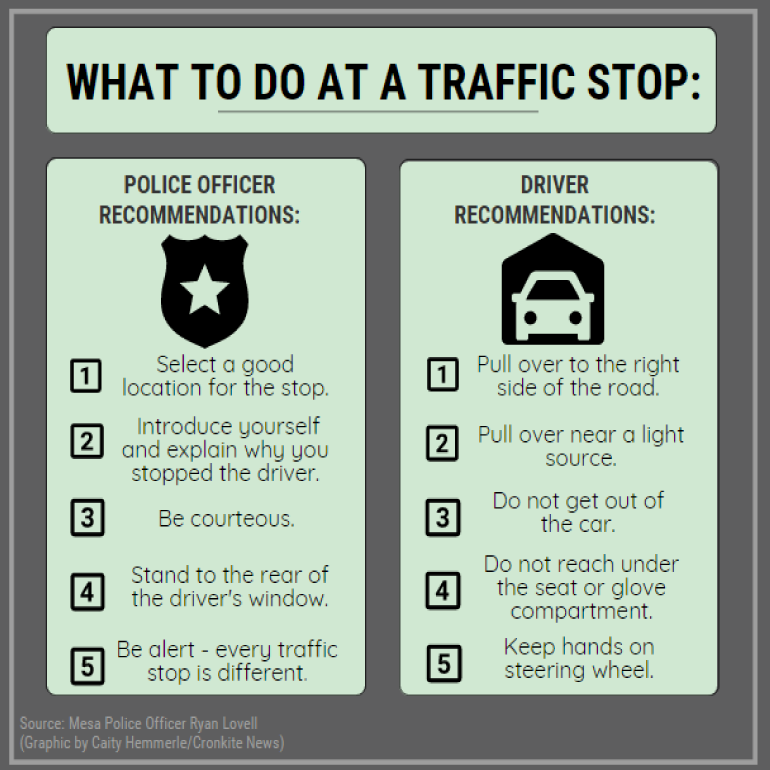 WHAT TO DO AT A TRAFFIC STOP:

POLICE OFFICER RECOMMENDATIONS:

1 Select a good location for the stop.

2 Introduce yourself and explain why you stopped the driver.

3 Be courteous.

4 Stand to the rear of the driver's window.

5 Be alert - every traffic stop is different.

DRIVER RECOMMENDATIONS:

1 Pull over to the right side of the road.

2 Pull over near a light source.

3 Do not get out of the car.

4 Do not reach under the seat or glove compartment.

5 Keep hands on steering wheel.

Source: Mesa Police Officer Ryan Lovell
(Graphic by Caity Hemmerle/Cronkite News)